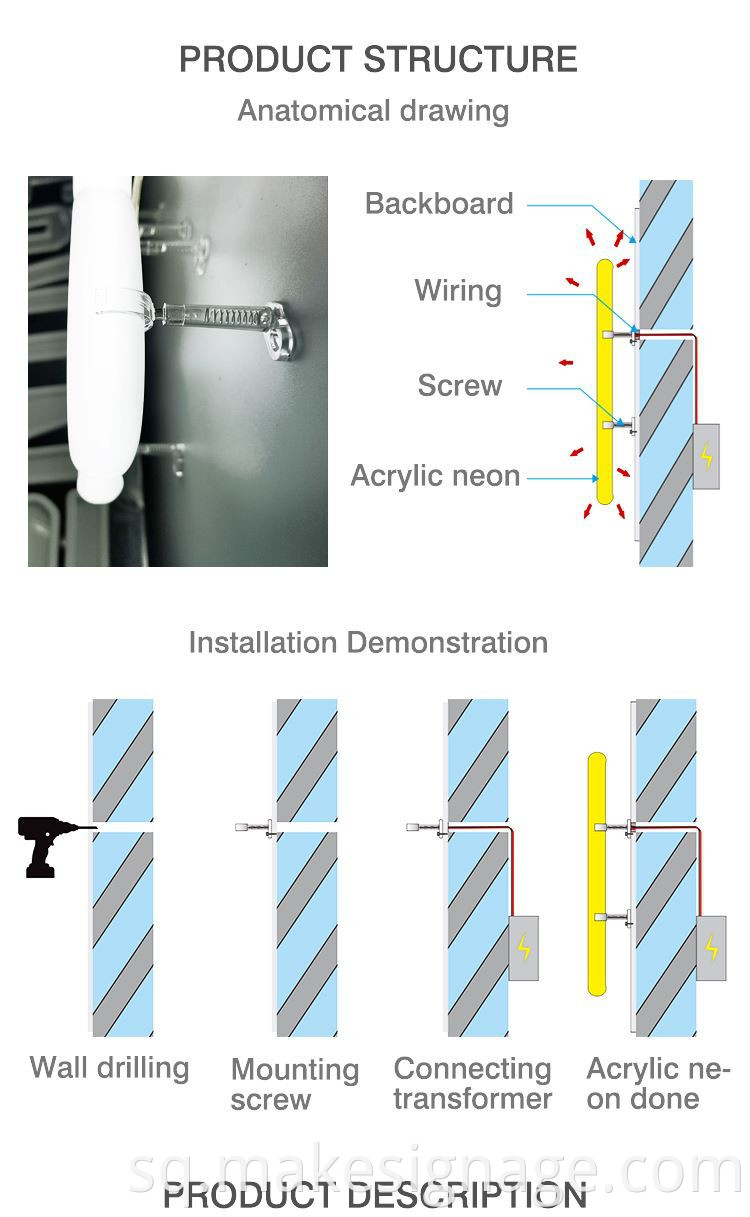 PRODUCT STRUCTURE

Anatomical drawing

Backboard

Wiring

Screw

Acrylic neon

Installation Demonstration

Wall drilling

Mounting screw

Connecting transformer

Acrylic neon done

sq.makesignage.com

PRODUCT DESCRIPTION